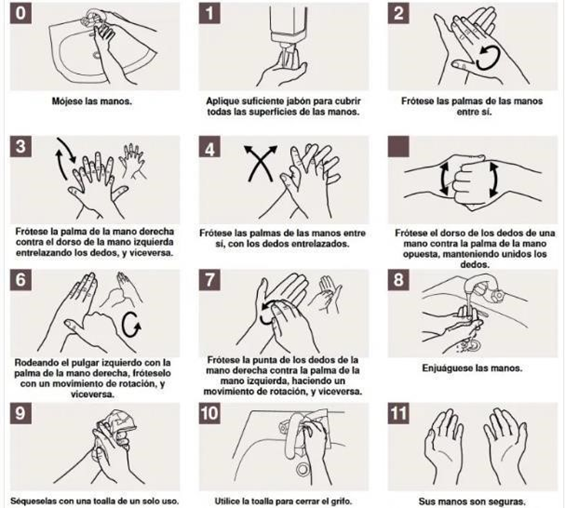 0

Mójese las manos.

1

Aplique suficiente jabón para cubrir todas las superficies de las manos.

2

Frótese las palmas de las manos entre sí.

3

Frótese la palma de la mano derecha contra el dorso de la mano izquierda entrelazando los dedos, y viceversa.

4

Frótese las palmas de las manos entre sí, con los dedos entrelazados.

Frótese el dorso de los dedos de una mano contra la palma de la mano opuesta, manteniendo unidos los dedos.

6

Rodeando el pulgar izquierdo con la palma de la mano derecha, fróteselo con un movimiento de rotación, y viceversa.

7

Frótese la punta de los dedos de la mano derecha contra la palma de la mano izquierda, haciendo un movimiento de rotación, y viceversa.

8

Enjuáguese las manos.

9

Séqueselas con una toalla de un solo uso.

10

Utilice la toalla para cerrar el grifo.

11

Sus manos son seguras.